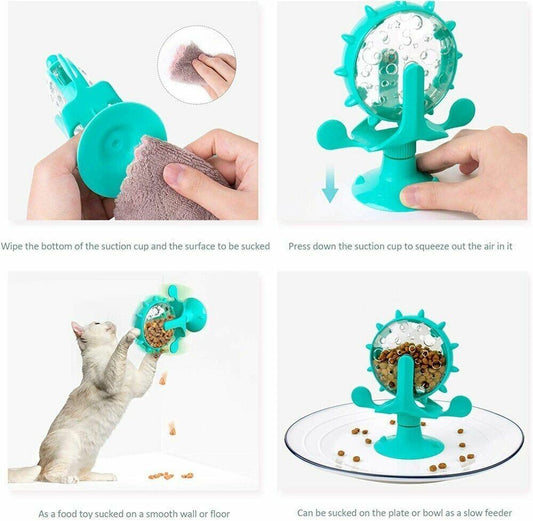 Wipe the bottom of the suction cup and the surface to be sucked

Press down the suction cup to squeeze out the air in it

As a food toy sucked on a smooth wall or floor

Can be sucked on the plate or bowl as a slow feeder