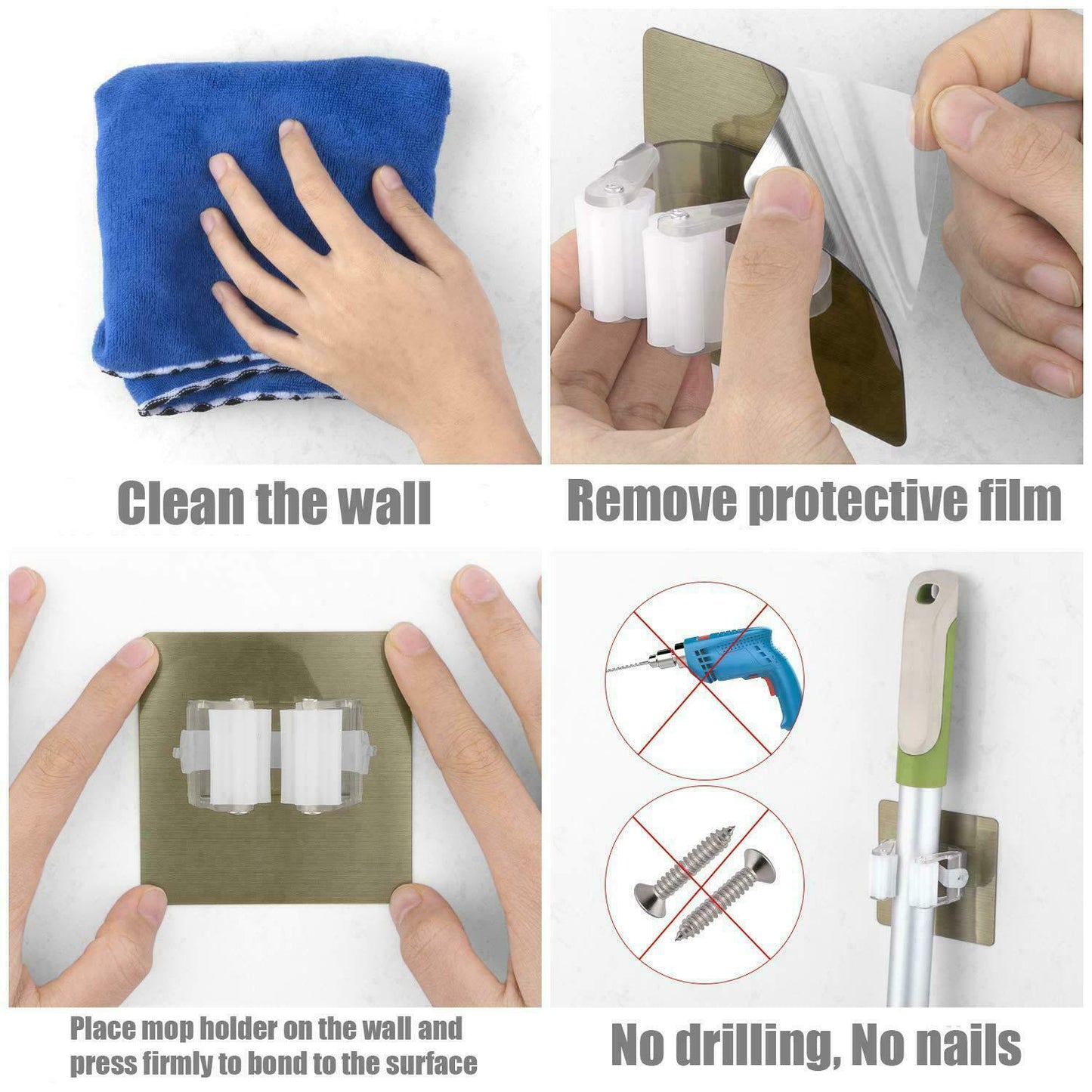 Clean the wall

Remove protective film

Place mop holder on the wall and press firmly to bond to the surface

No drilling, No nails